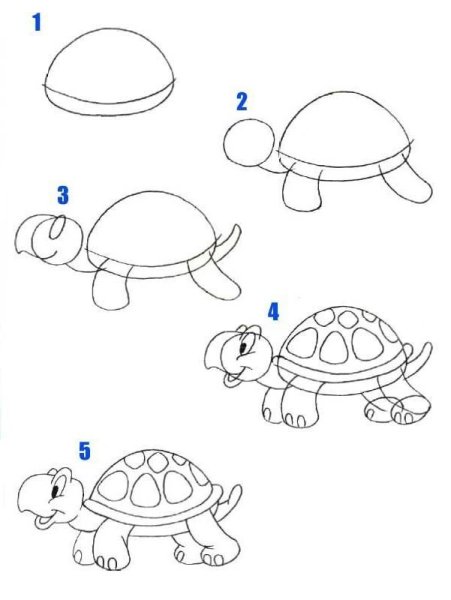 1
2
3
4
5