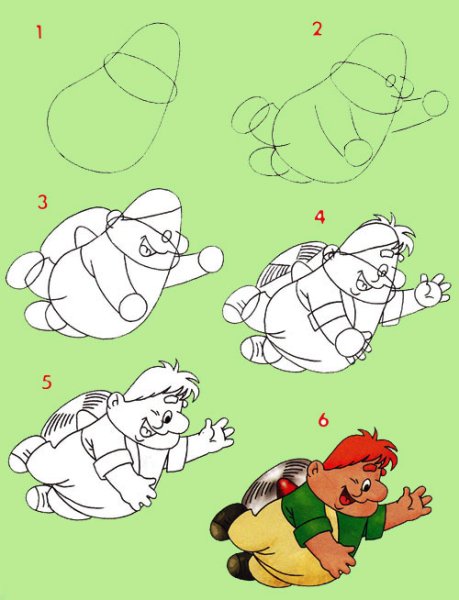 1
2
3
4
5
6