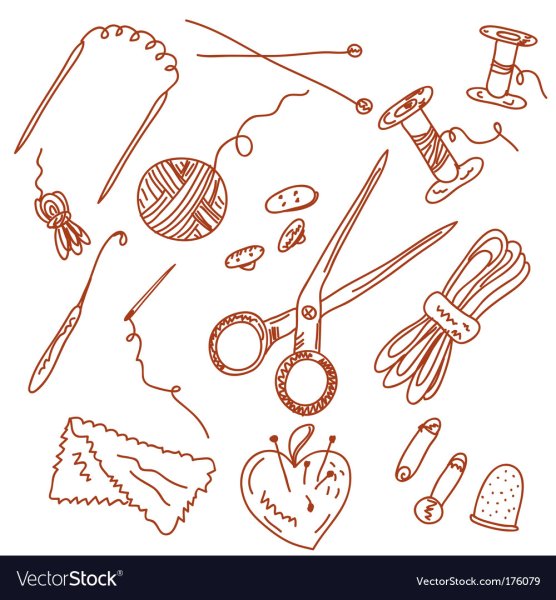 VectorStock®

VectorStock.com/176079