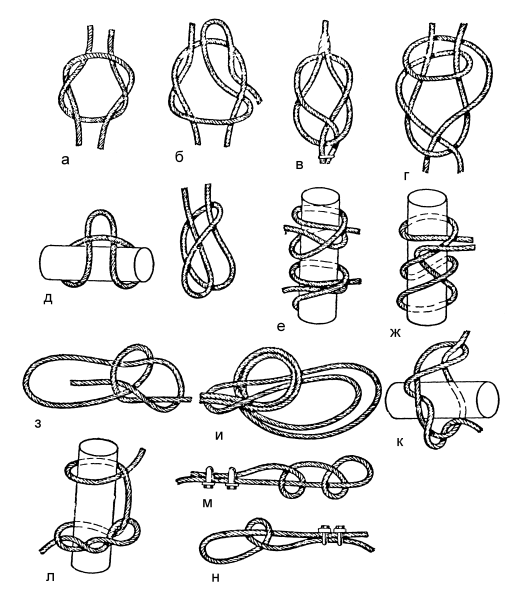 а
б
в
г
д
е
ж
з
и
к
л
м
н