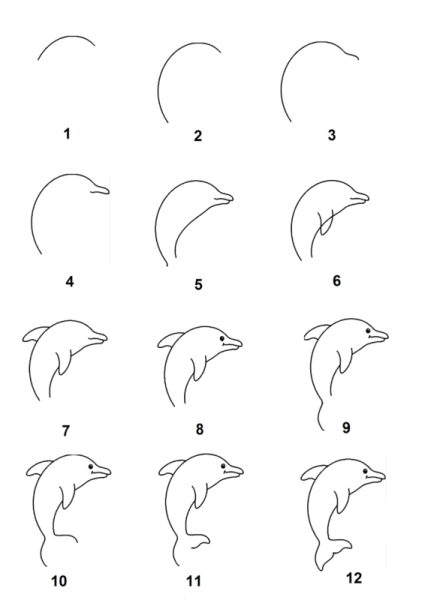 1 2 3

4 5 6

7 8 9

10 11 12