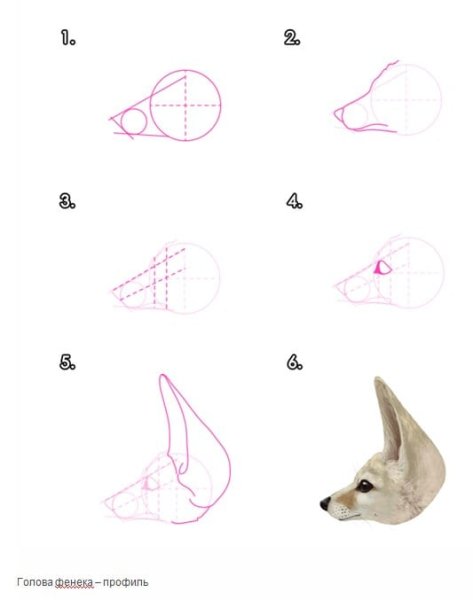 1.

2.

3.

4.

5.

6.

Голова фенека – профиль