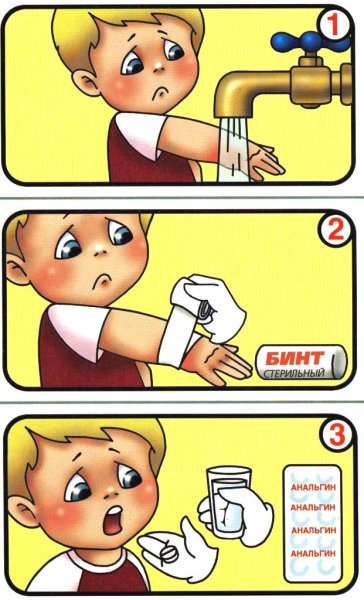 1

2

БИНТ
СТЕРИЛЬНЫЙ

3

АНАЛЬГИН
АНАЛЬГИН
АНАЛЬГИН
АНАЛЬГИН