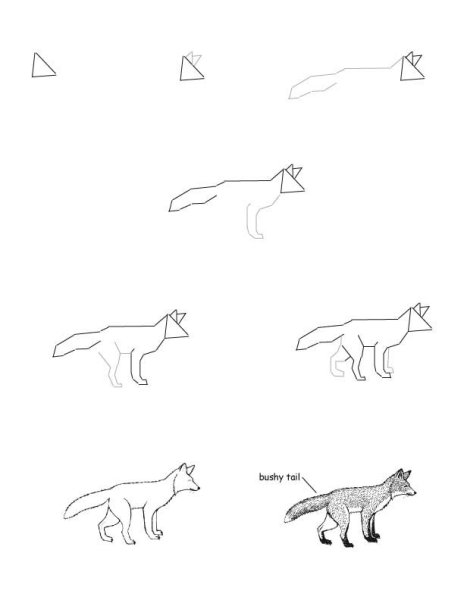 bushy tail