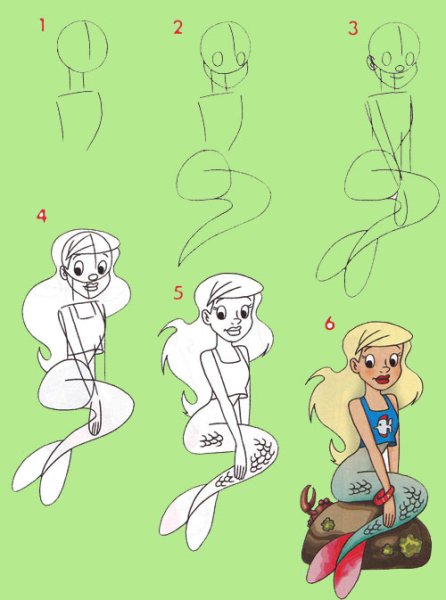 1

2

3

4

5

6