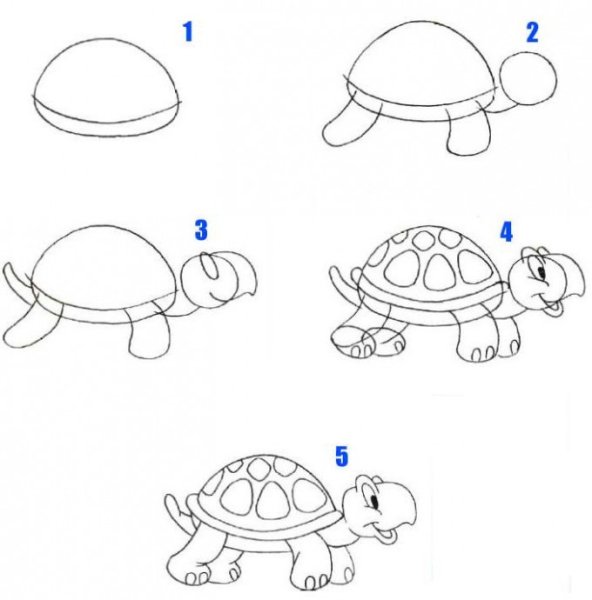 1

2

3

4

5