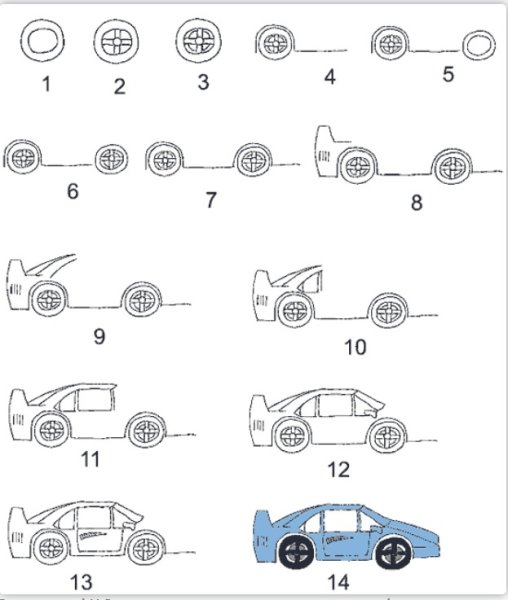 1 2 3 4 5

6 7 8

9 10

11 12

13 14