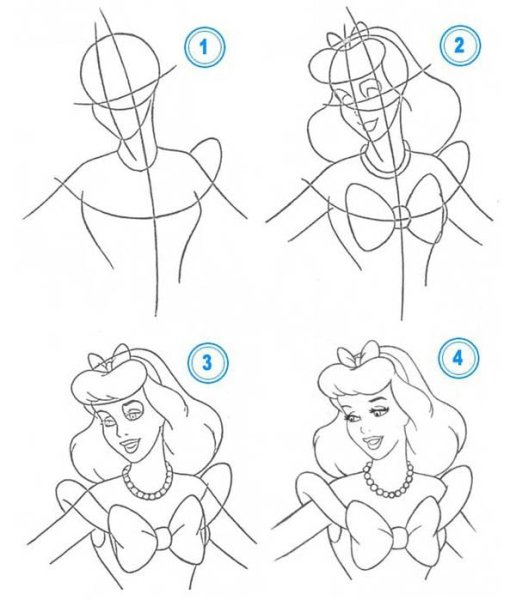 1

2

3

4