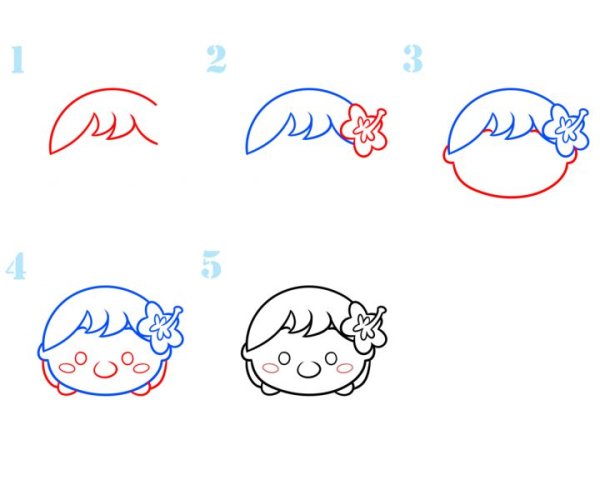 1

2

3

4

5