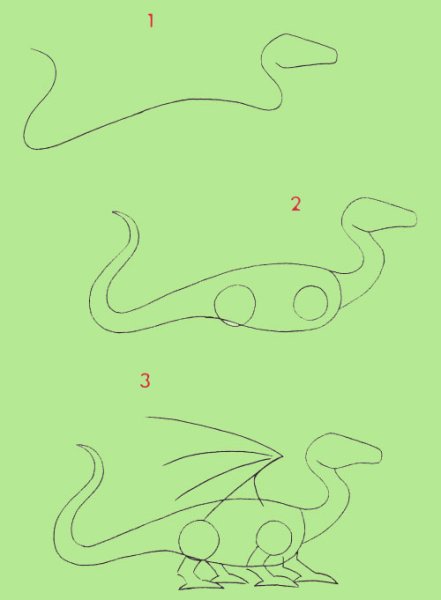 1

2

3