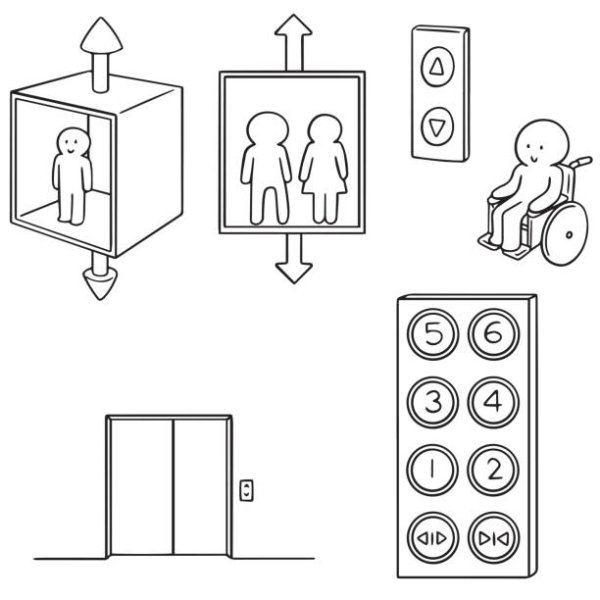 5 6
3 4
1 2