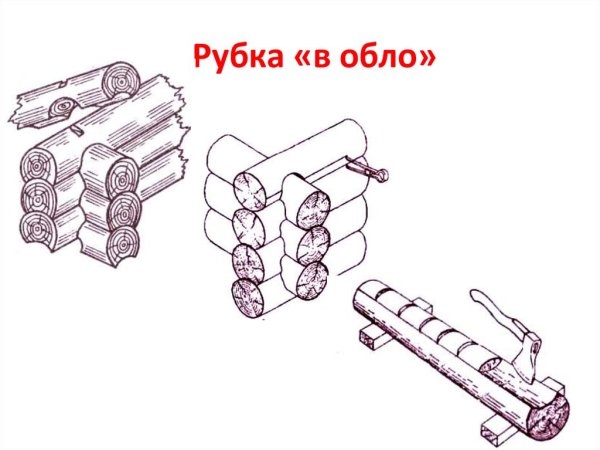 Рубка «в обло»