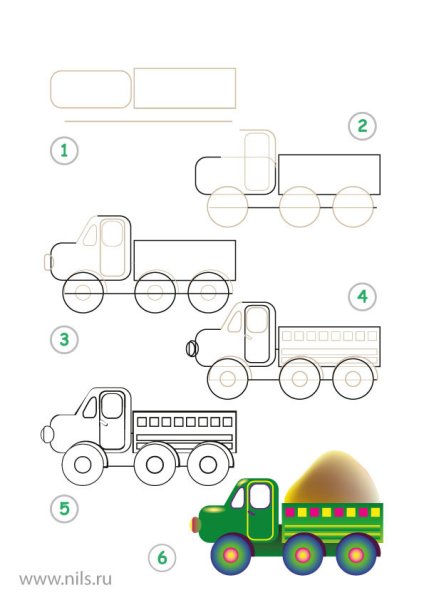 1
2
3
4
5
6
www.nils.ru