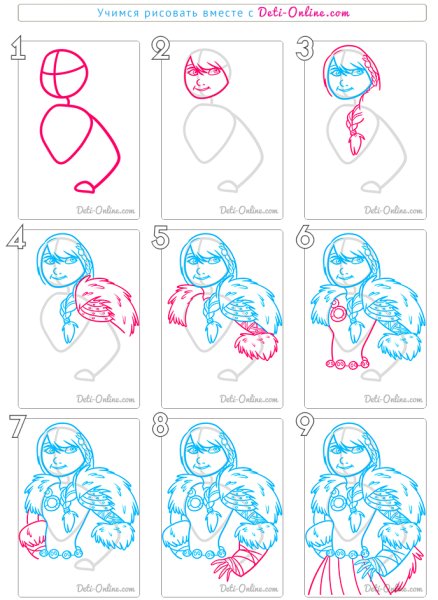 Учимся рисовать вместе с Deti-Online.com

1

Deti-Online.com

2

Deti-Online.com

3

Deti-Online.com

4

Deti-Online.com

5

Deti-Online.com

6

Deti-Online.com

7

Deti-Online.com

8

Deti-Online.com

9

Deti-Online.com