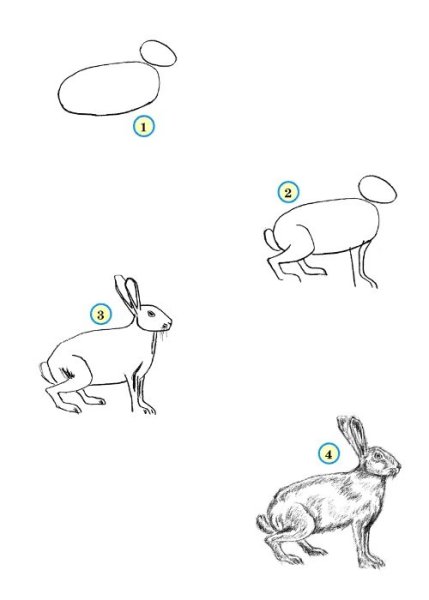 1

2

3

4