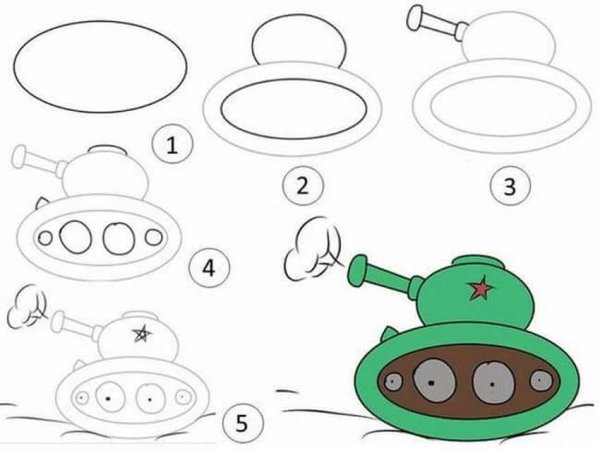 1

2

3

4

5