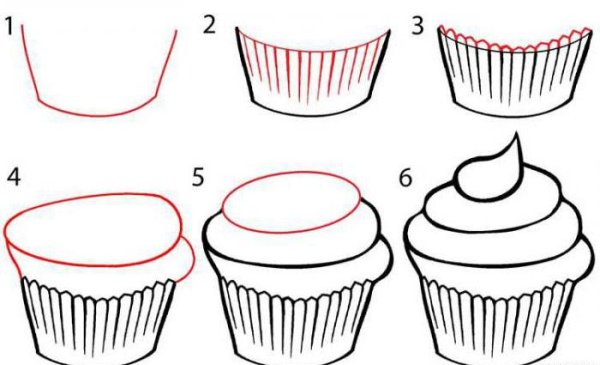 1

2

3

4

5

6