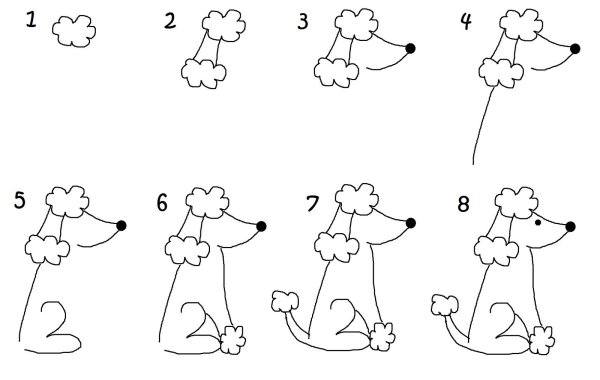 1 2 3 4

5 6 7 8