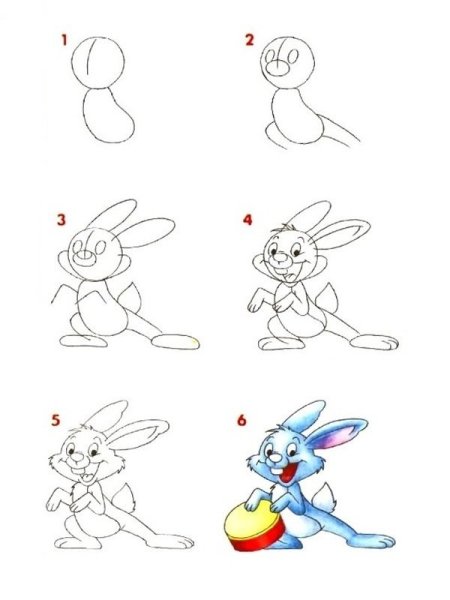 1
2
3
4
5
6