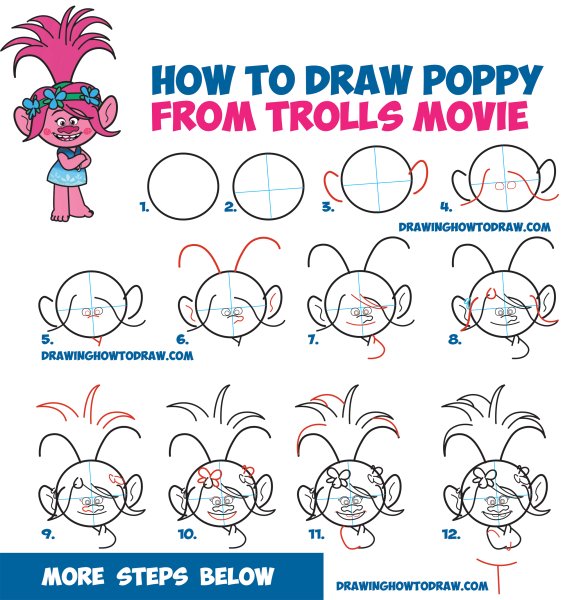 HOW TO DRAW POPPY
FROM TROLLS MOVIE

1.
2.
3.
4.

DRAWINGHOWTODRAW.COM

5.
6.
7.
8.

DRAWINGHOWTODRAW.COM

9.
10.
11.
12.

MORE STEPS BELOW

DRAWINGHOWTODRAW.COM