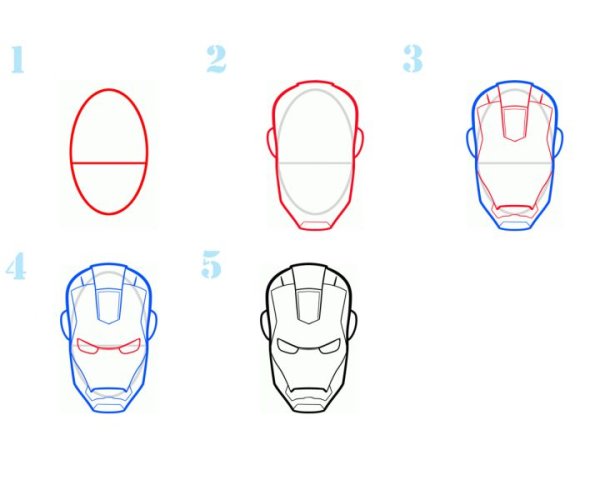 1

2

3

4

5