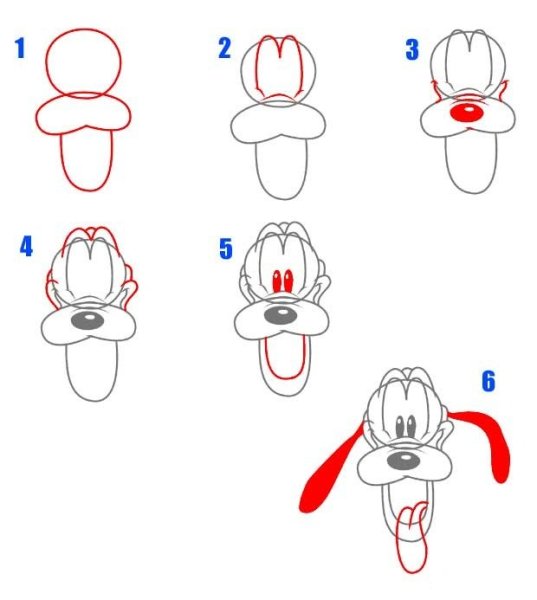 1

2

3

4

5

6