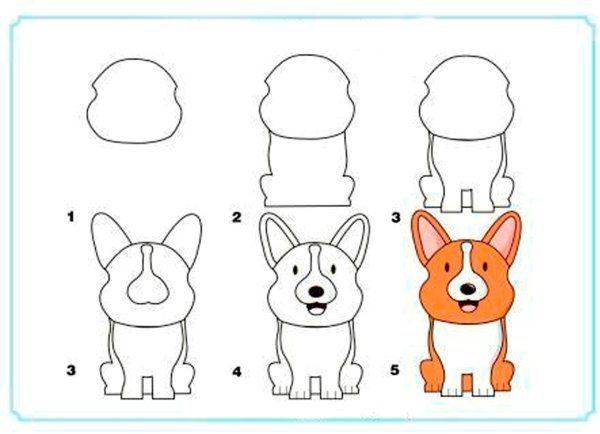 1
2
3
3
4
5