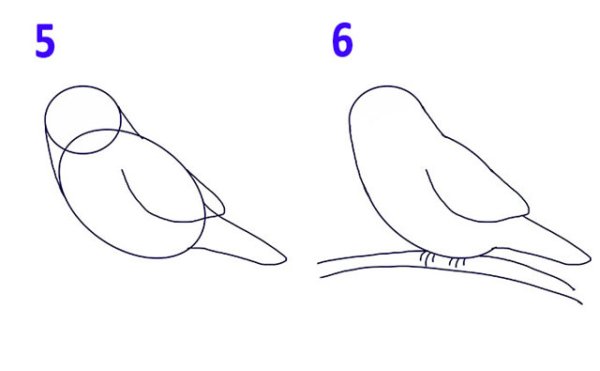 5

6