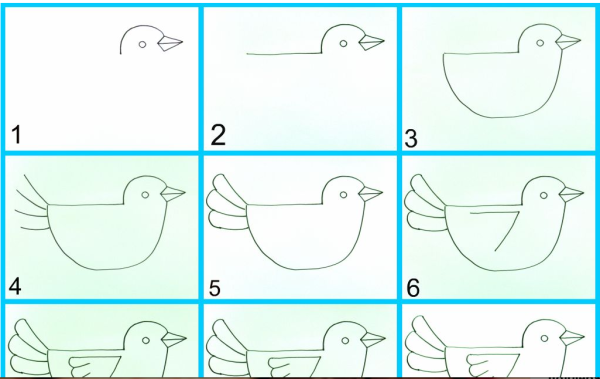 1

2

3

4

5

6