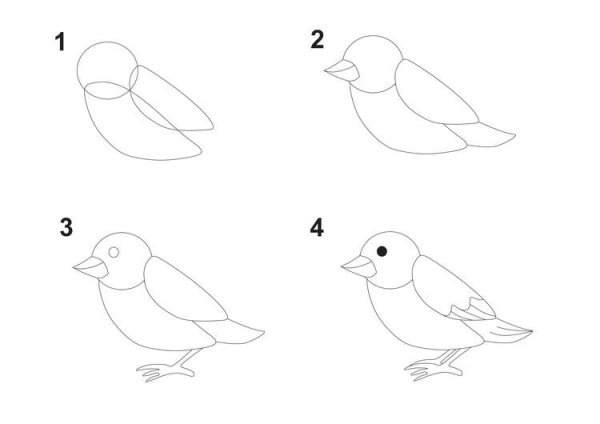 1

2

3

4