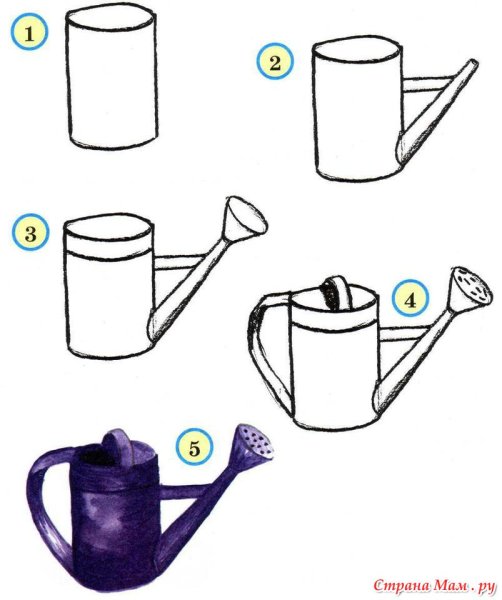 1

2

3

4

5

Страна Мам . ру