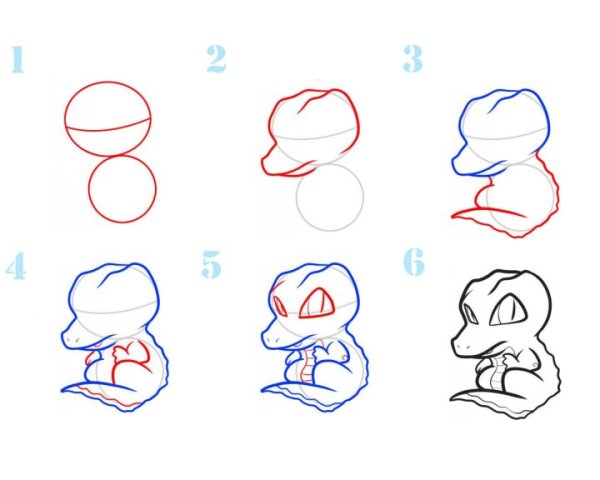 1

2

3

4

5

6