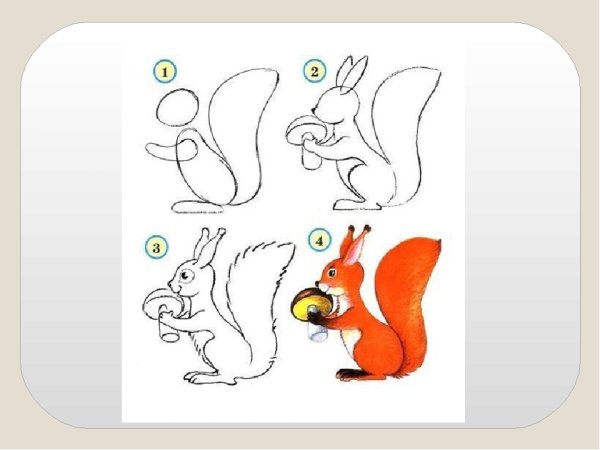 1
2
3
4