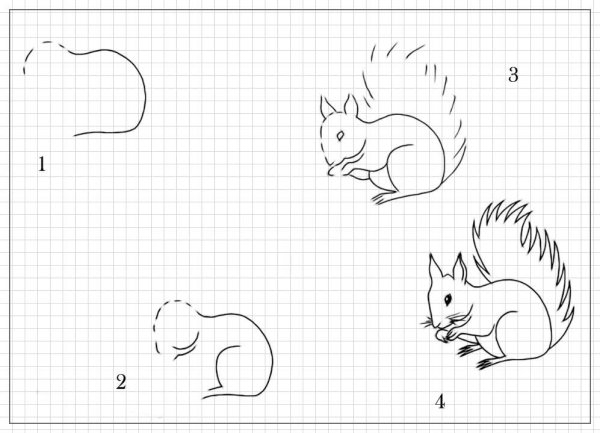 1

3

2

4