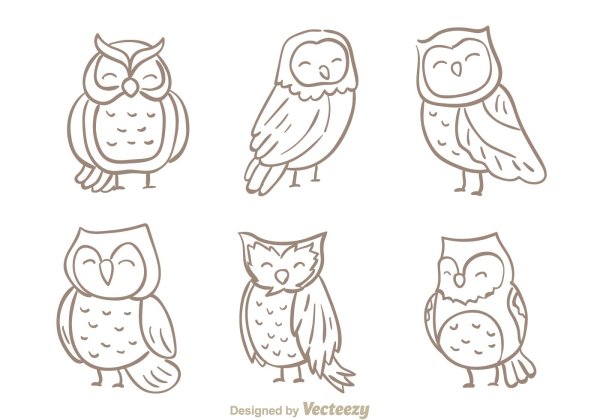 Designed by Vecteezy