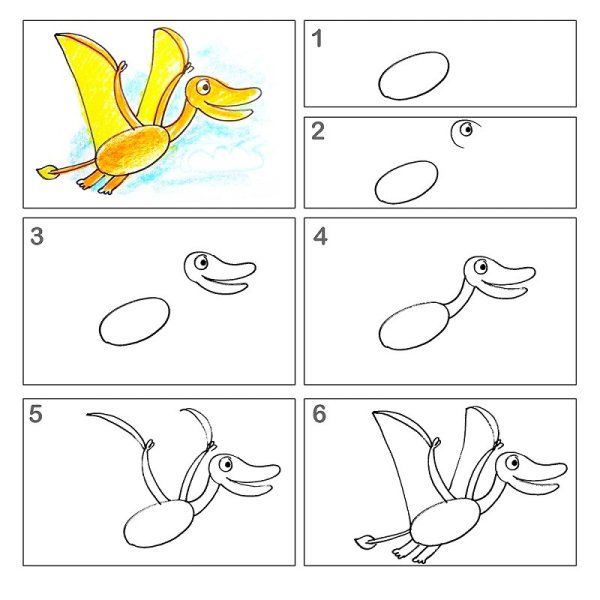 1

2

3

4

5

6