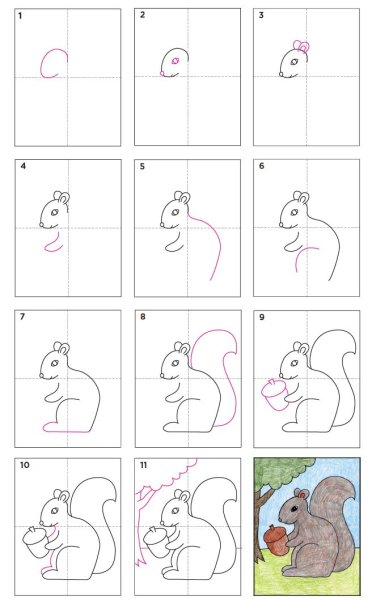 1

2

3

4

5

6

7

8

9

10

11