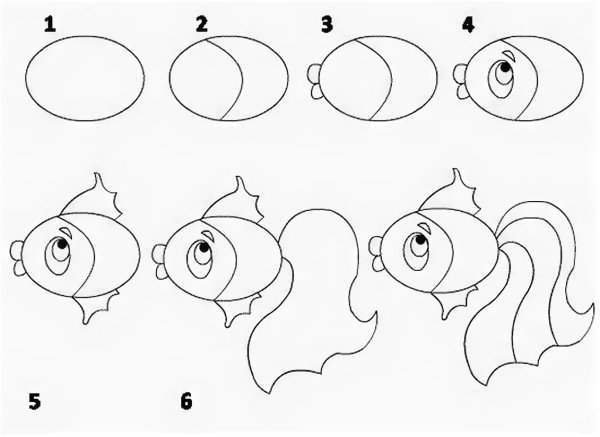 1
2
3
4

5
6