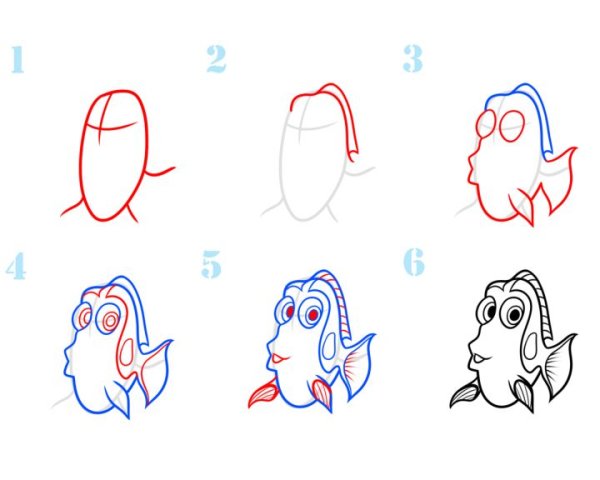 1

2

3

4

5

6