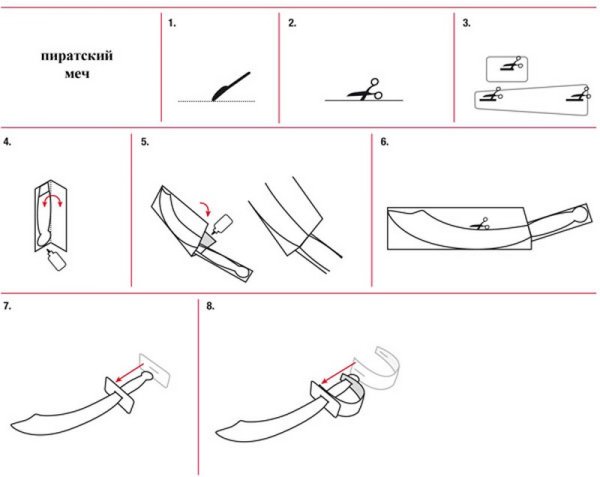 пиратский меч

1.

2.

3.

4.

5.

6.

7.

8.