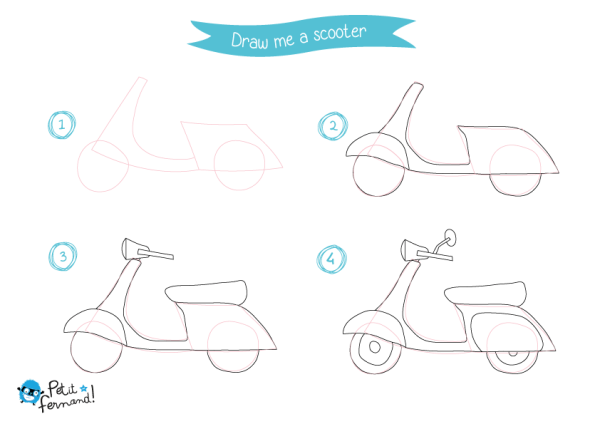 Draw me a scooter

1

2

3

4

Petit fernand!