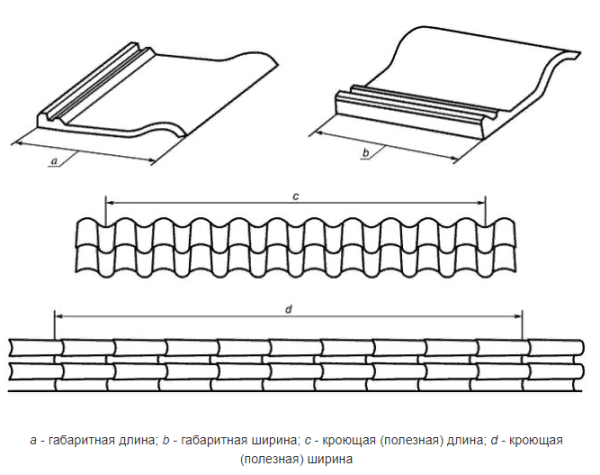 a

b

c

d

a - габаритная длина; b - габаритная ширина; c - кроющая (полезная) длина; d - кроющая (полезная) ширина