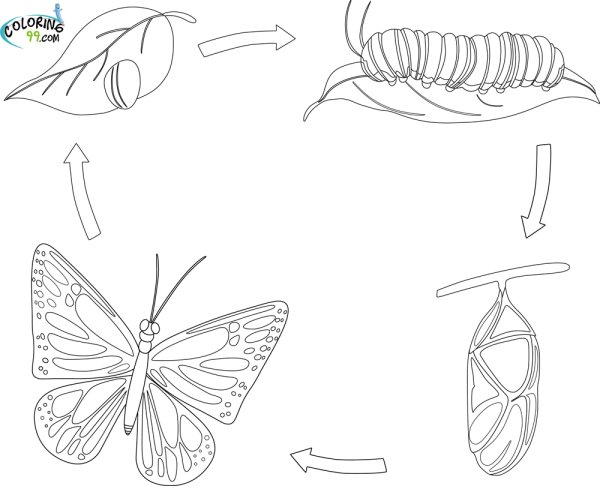 COLORING
99.COM