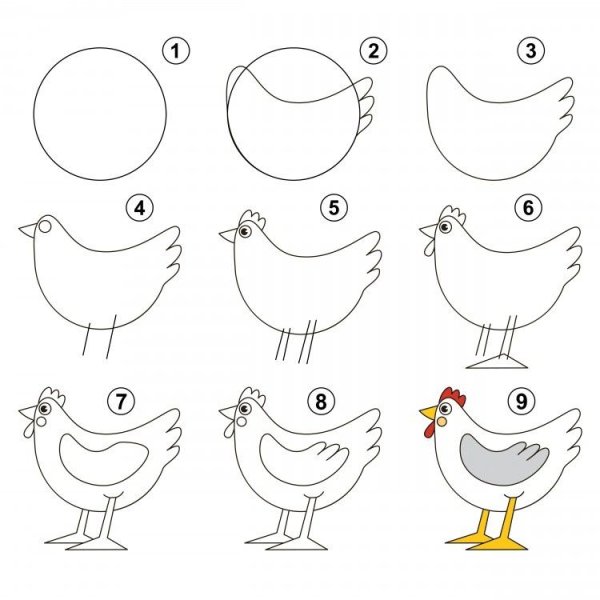 1
2
3
4
5
6
7
8
9