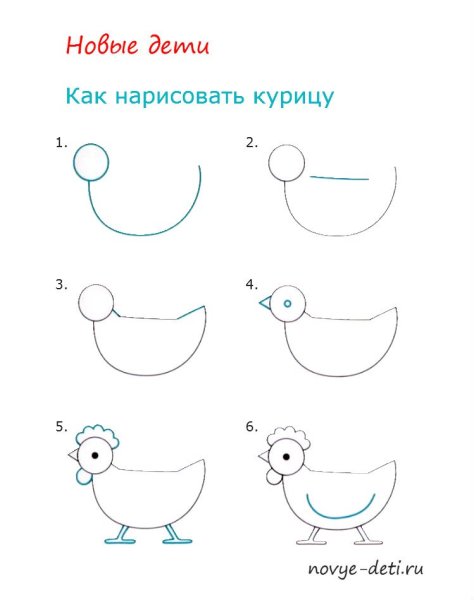 Новые дети

Как нарисовать курицу

1.

2.

3.

4.

5.

6.

novye-deti.ru