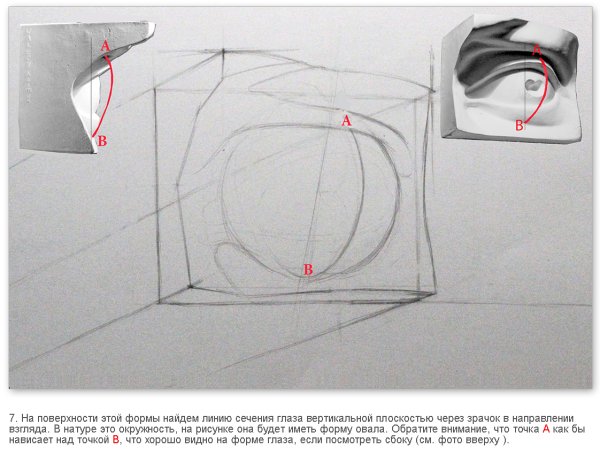 A
B
A
B
A
B

7. На поверхности этой формы найдем линию сечения глаза вертикальной плоскостью через зрачок в направлении взгляда. В натуре это окружность, на рисунке она будет иметь форму овала. Обратите внимание, что точка A как бы нависает над точкой B, что хорошо видно на форме глаза, если посмотреть сбоку (см. фото вверху ).