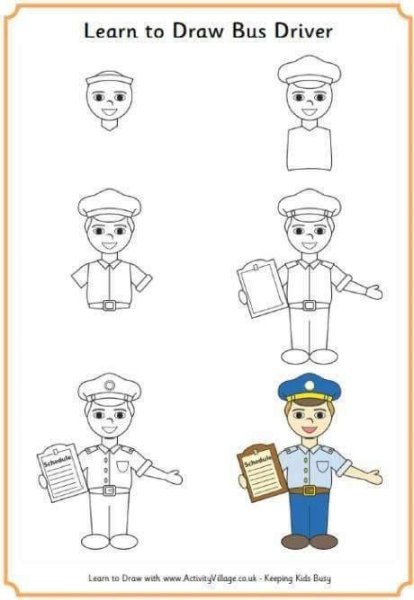 Learn to Draw Bus Driver

Schedule

Schedule

Learn to Draw with www.ActivityVillage.co.uk - Keeping Kids Busy