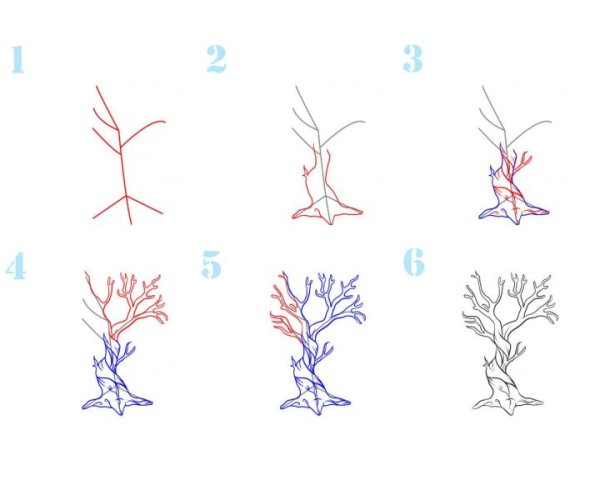 1

2

3

4

5

6