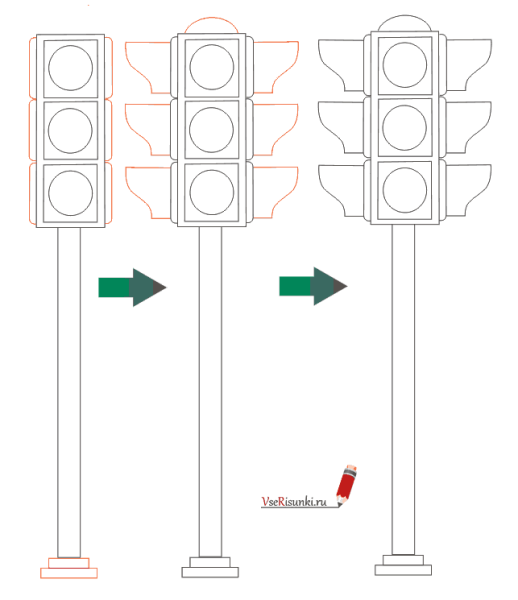 VseRisunki.ru