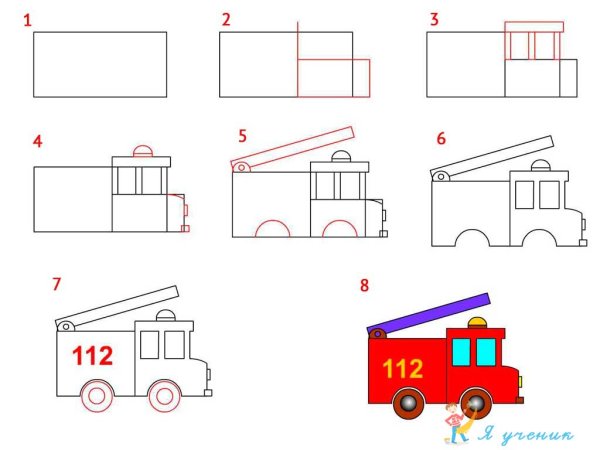 1

2

3

4

5

6

7

112

8

112

Я ученик